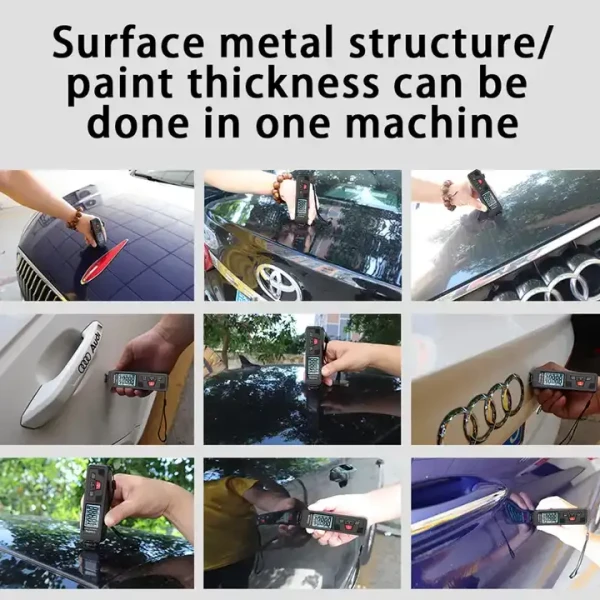 Surface metal structure/ paint thickness can be done in one machine

Audi